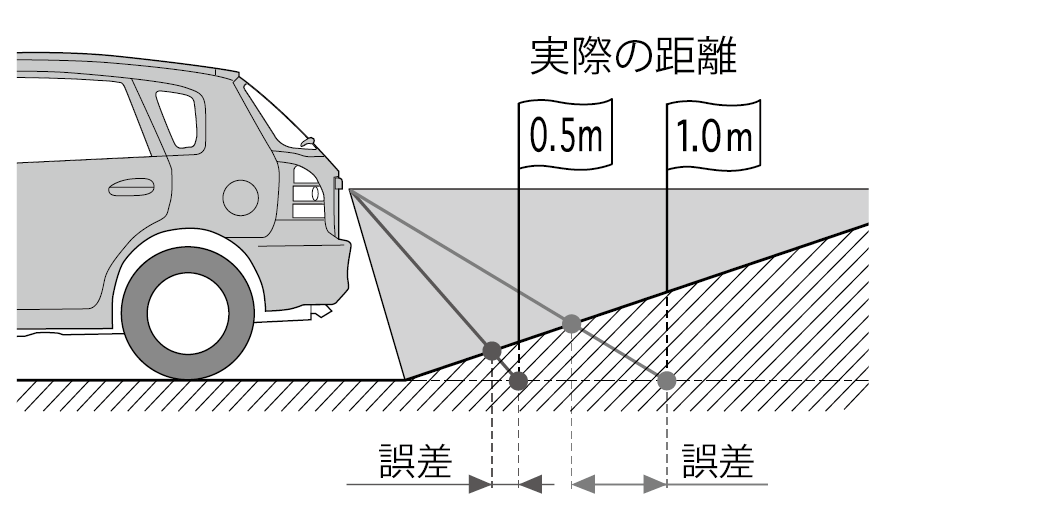 実際の距離

0.5m

1.0m

誤差

誤差