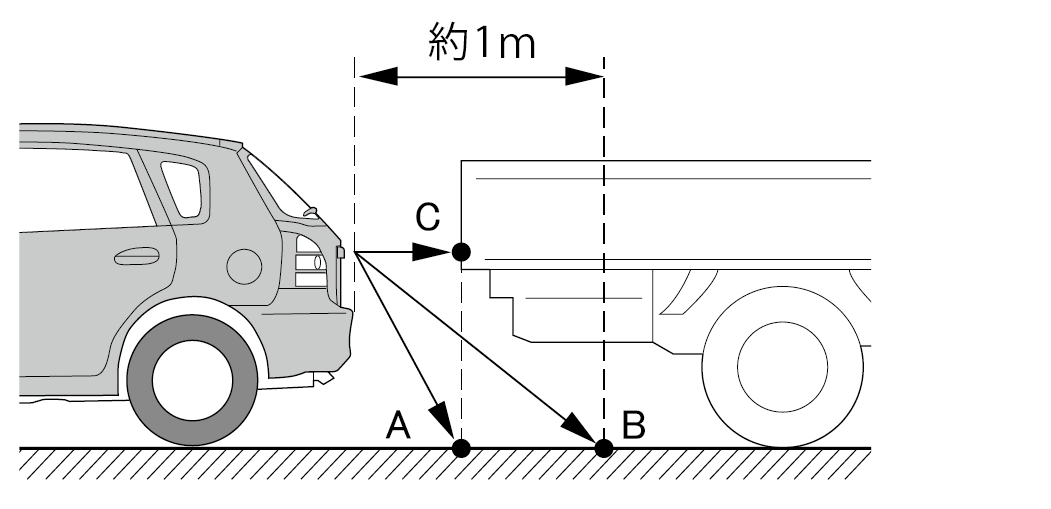 約1m

C

A

B